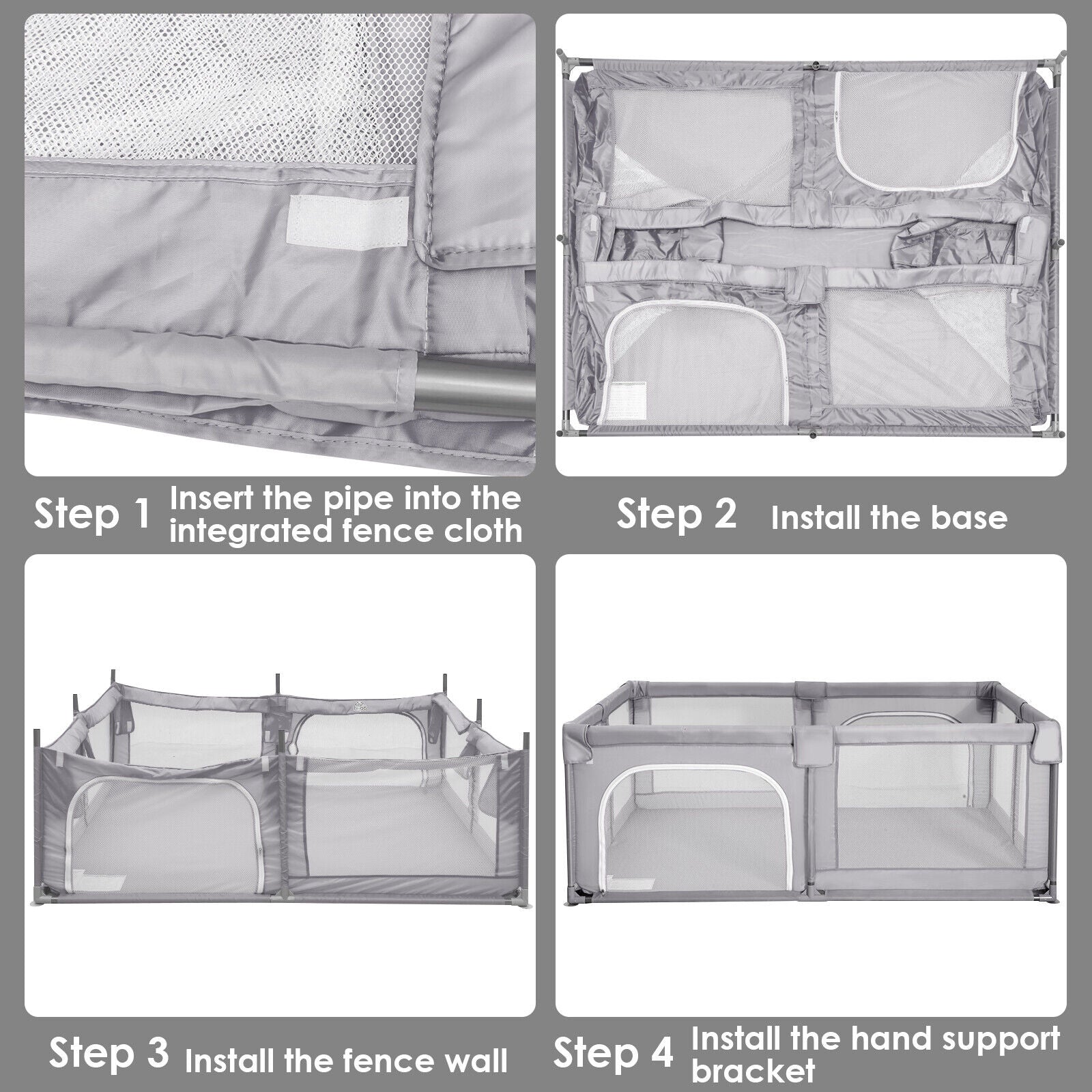 Step 1 Insert the pipe into the integrated fence cloth

Step 2 Install the base

Step 3 Install the fence wall

Step 4 Install the hand support bracket