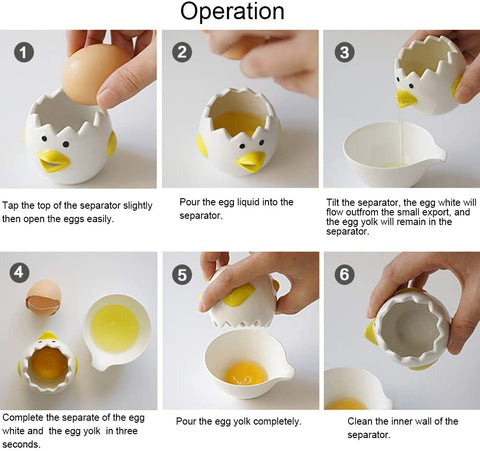 Operation

1

Tap the top of the separator slightly then open the eggs easily.

2

Pour the egg liquid into the separator.

3

Tilt the separator, the egg white will flow outfrom the small export, and the egg yolk will remain in the separator.

4

Complete the separate of the egg white and the egg yolk in three seconds.

5

Pour the egg yolk completely.

6

Clean the inner wall of the separator.