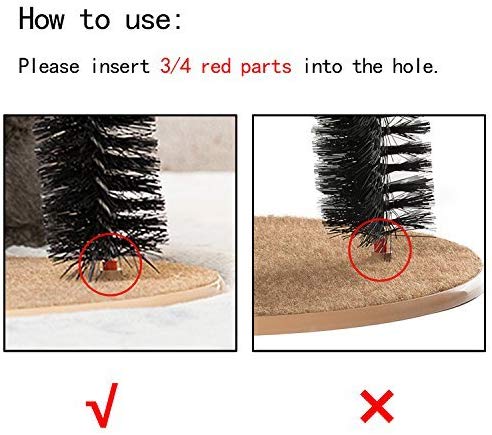 How to use:

Please insert 3/4 red parts into the hole.

√

×