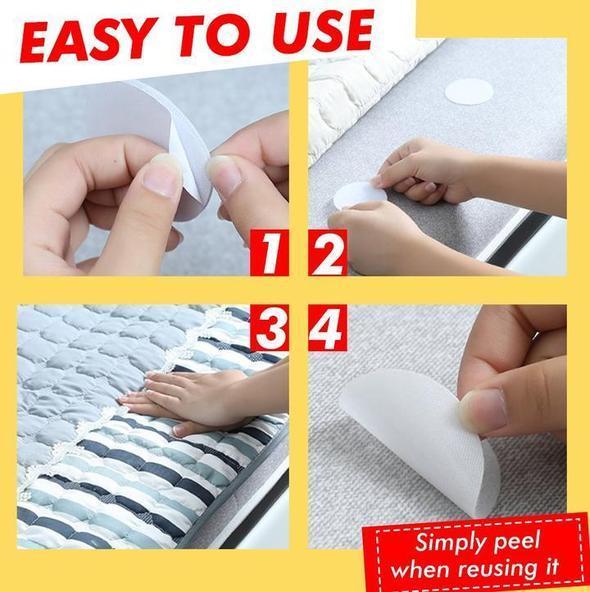 EASY TO USE

1

2

3

4

Simply peel when reusing it