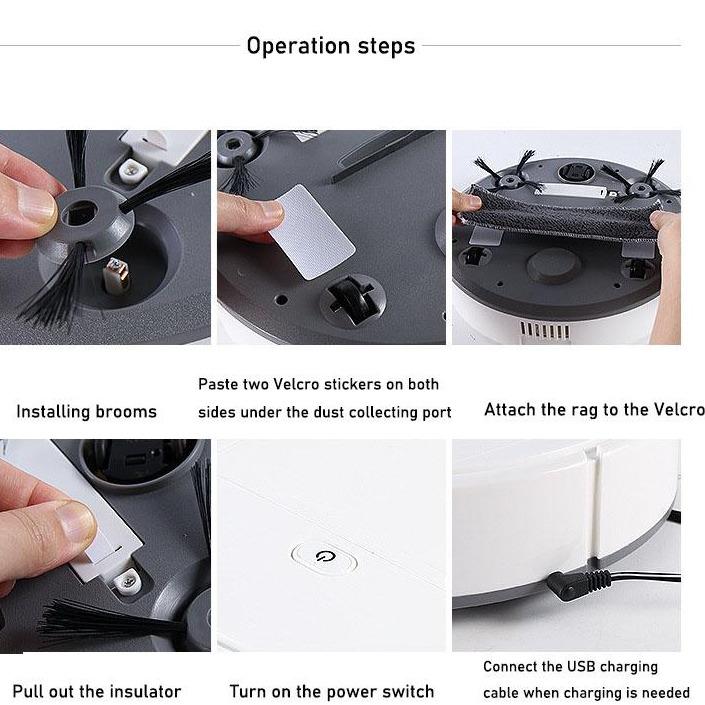 Operation steps

Installing brooms

Paste two Velcro stickers on both sides under the dust collecting port

Attach the rag to the Velcro

Pull out the insulator

Turn on the power switch

Connect the USB charging cable when charging is needed