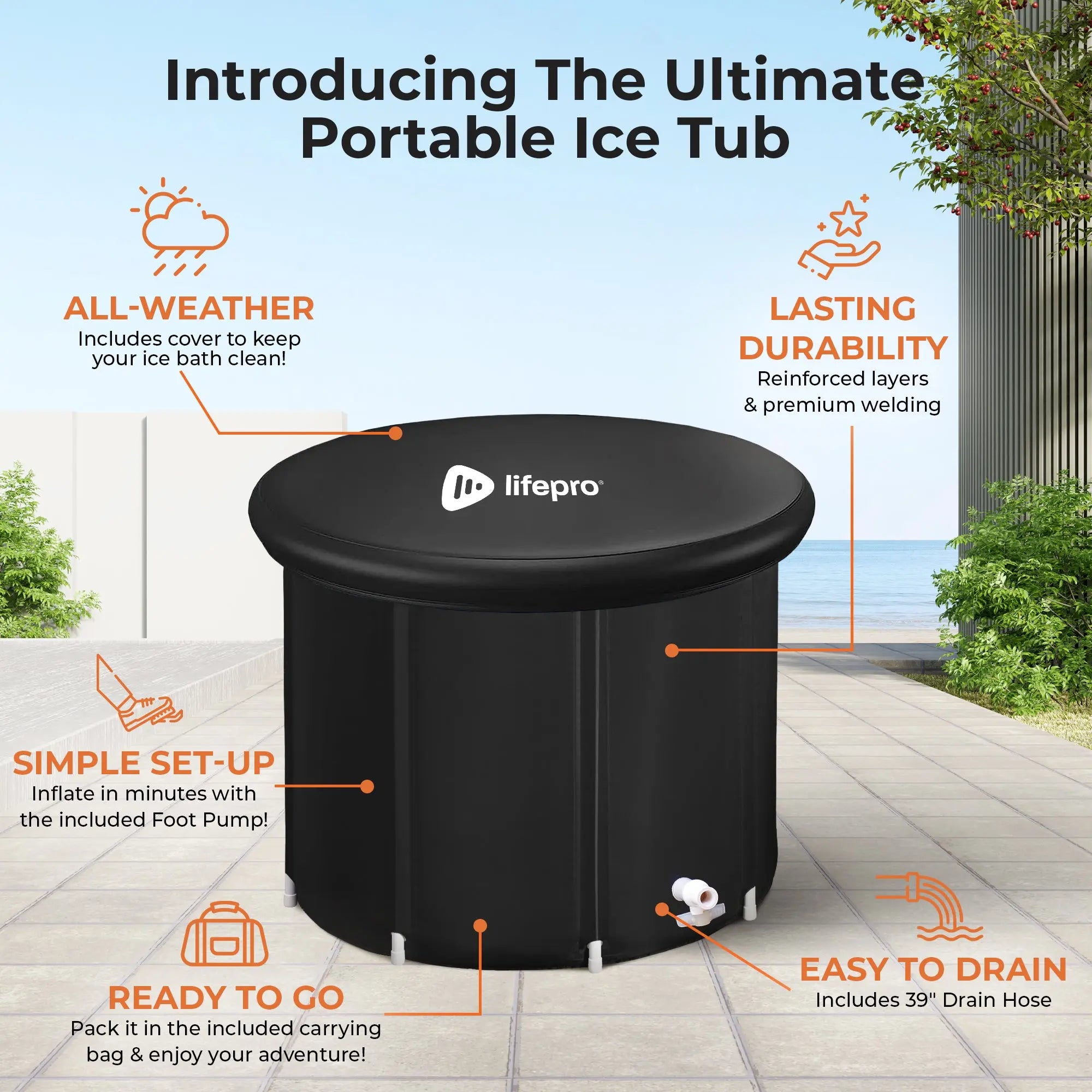 Introducing The Ultimate Portable Ice Tub

ALL-WEATHER
Includes cover to keep your ice bath clean!

LASTING DURABILITY
Reinforced layers & premium welding

lifepro

SIMPLE SET-UP
Inflate in minutes with the included Foot Pump!

READY TO GO
Pack it in the included carrying bag & enjoy your adventure!

EASY TO DRAIN
Includes 39" Drain Hose